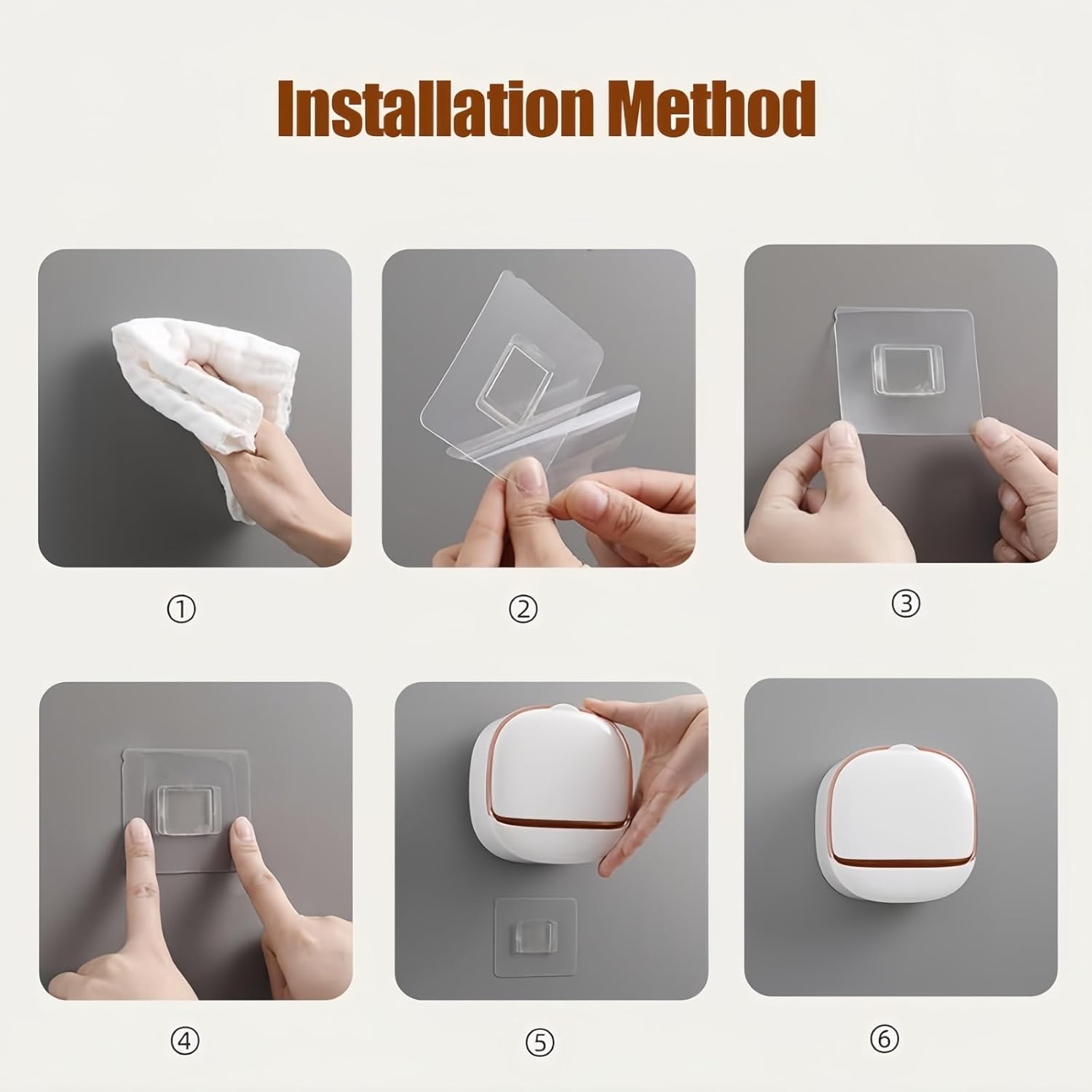 Installation Method

①

②

③

④

⑤

⑥