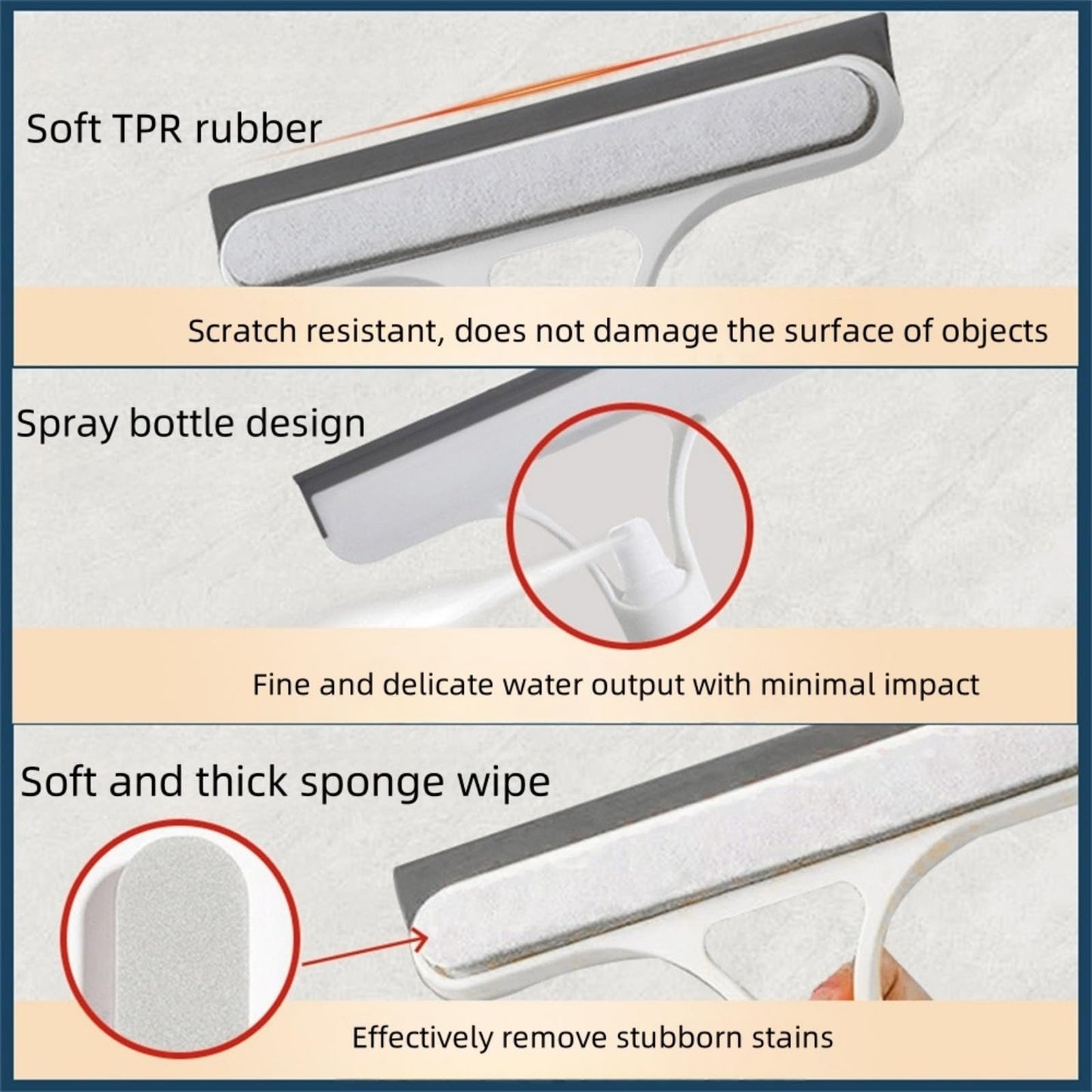 Soft TPR rubber

Scratch resistant, does not damage the surface of objects

Spray bottle design

Fine and delicate water output with minimal impact

Soft and thick sponge wipe

Effectively remove stubborn stains