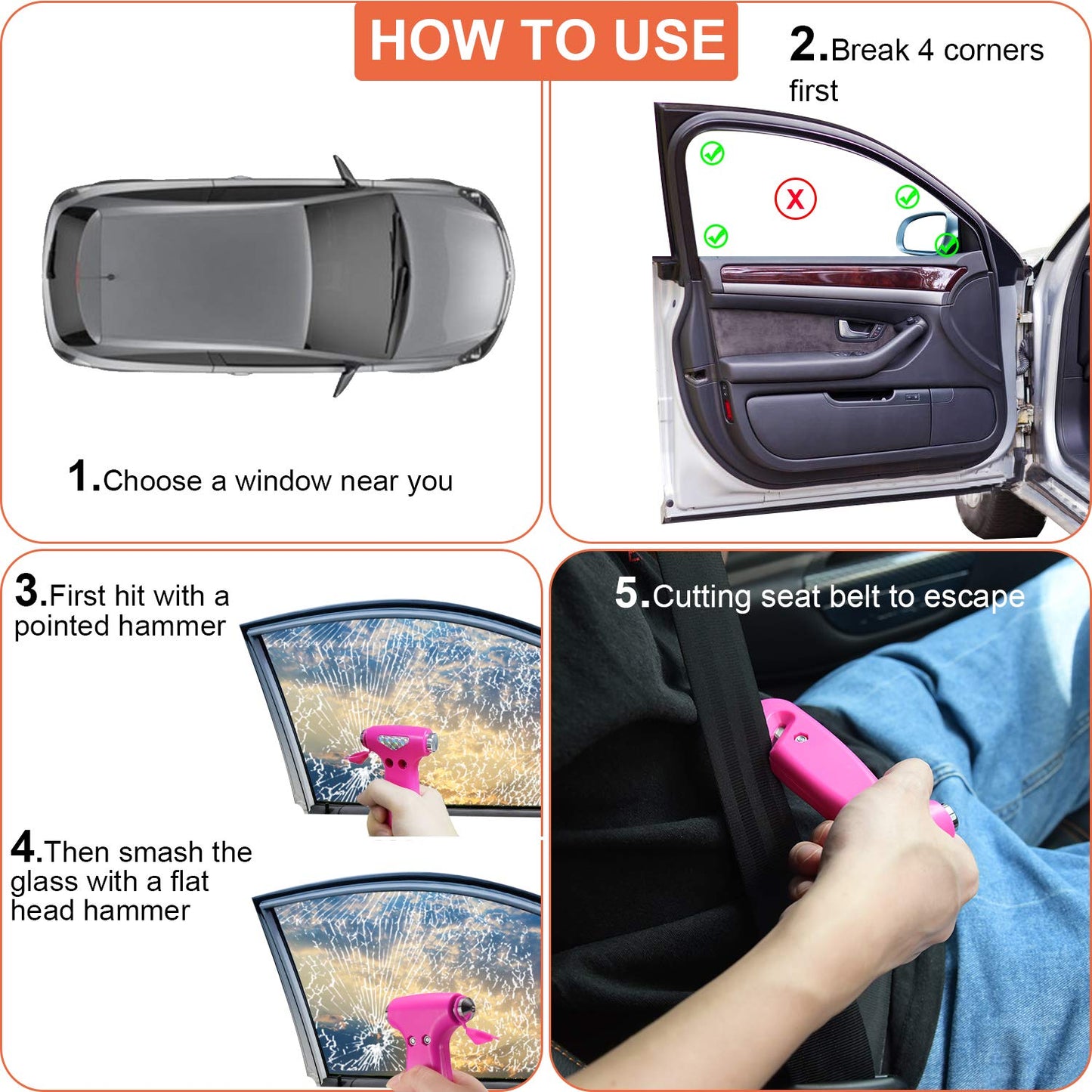 HOW TO USE

1.Choose a window near you

2.Break 4 corners first

X

3.First hit with a pointed hammer

4.Then smash the glass with a flat head hammer

5.Cutting seat belt to escape