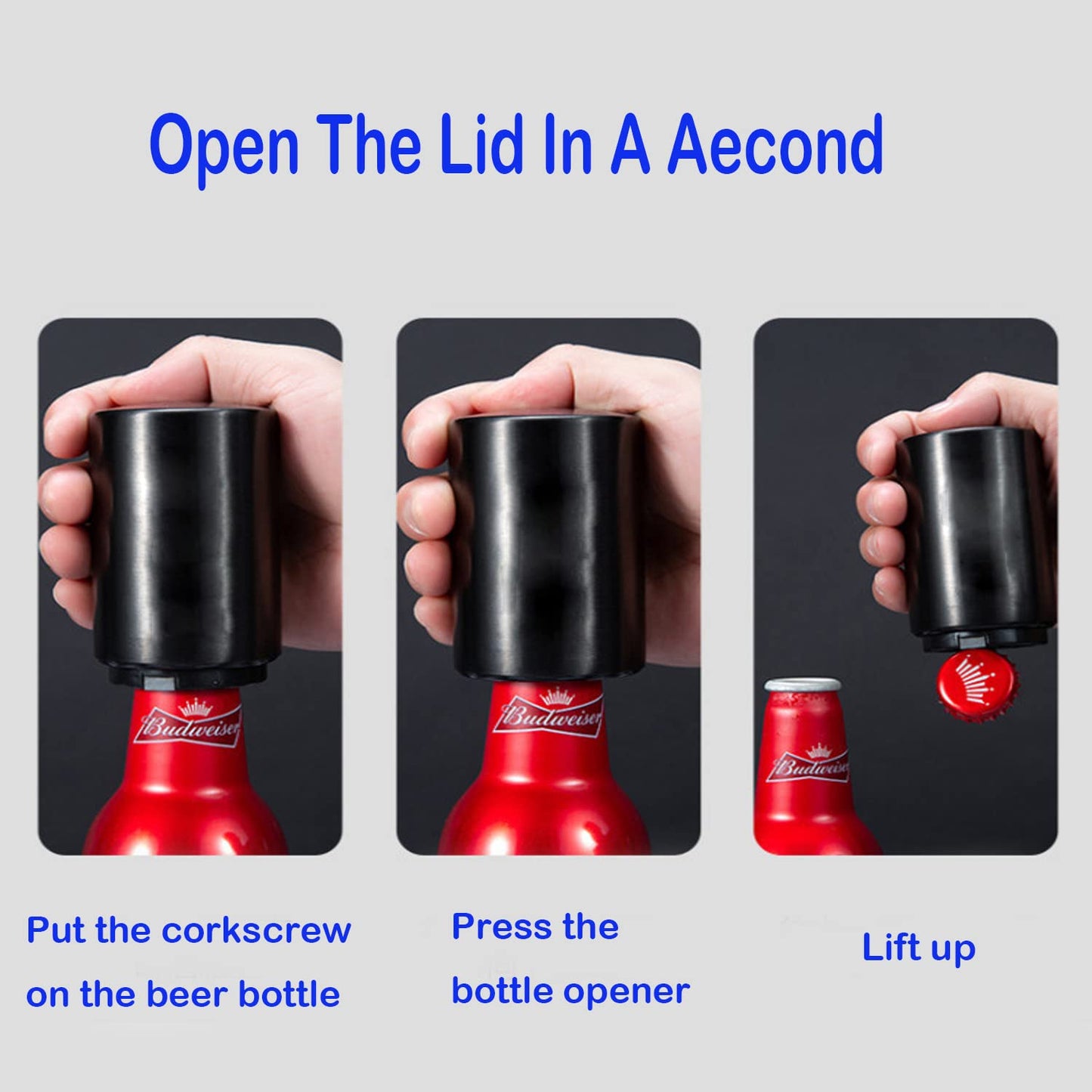 Open The Lid In A Aecond

Budweiser

Budweiser

Budweiser

Put the corkscrew on the beer bottle

Press the bottle opener

Lift up