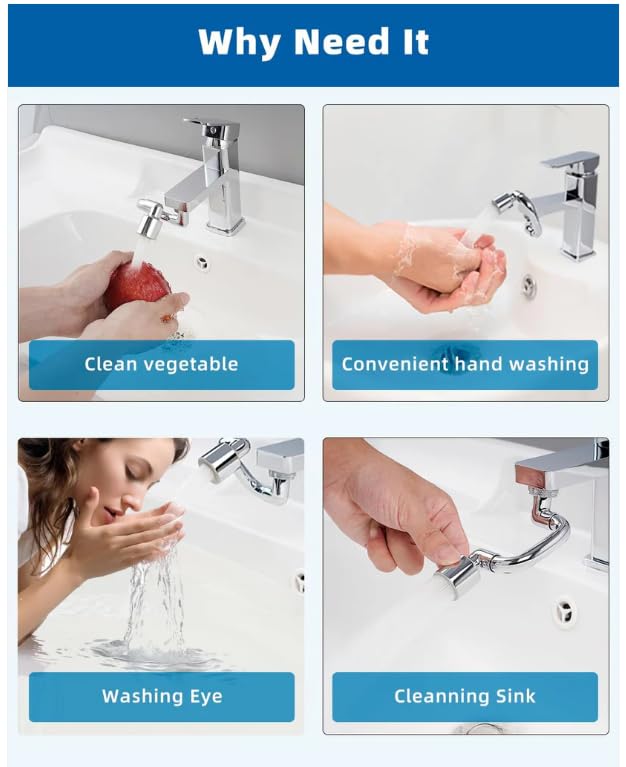 Why Need It

Clean vegetable

Convenient hand washing

Washing Eye

Cleanning Sink