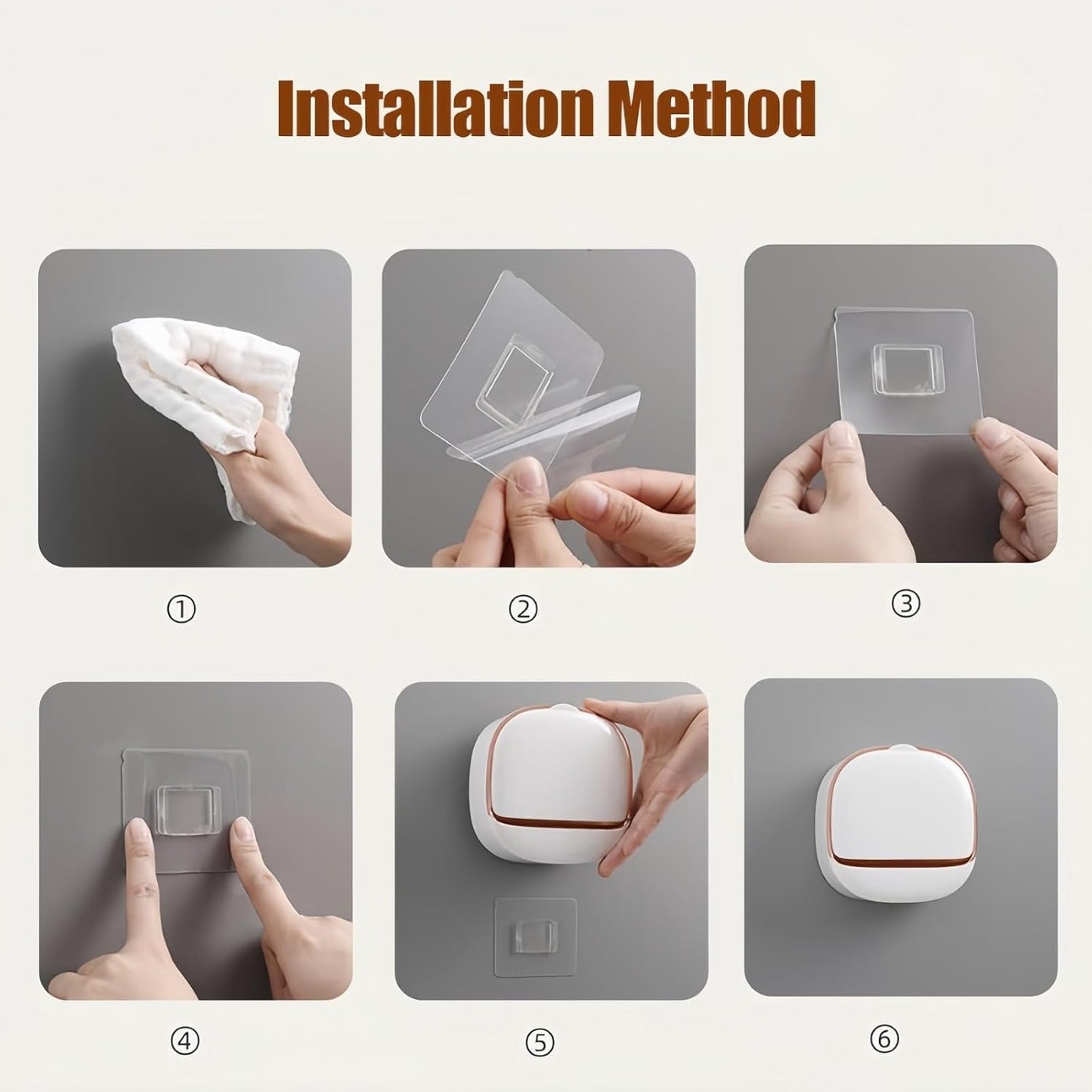 Installation Method

①

②

③

④

⑤

⑥