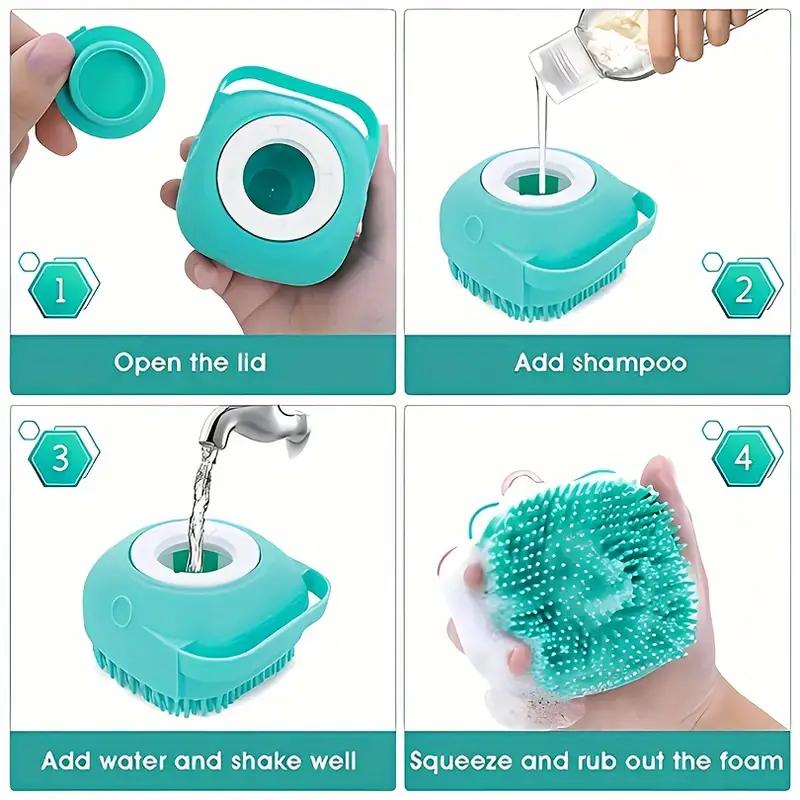 1

Open the lid

2

Add shampoo

3

Add water and shake well

4

Squeeze and rub out the foam