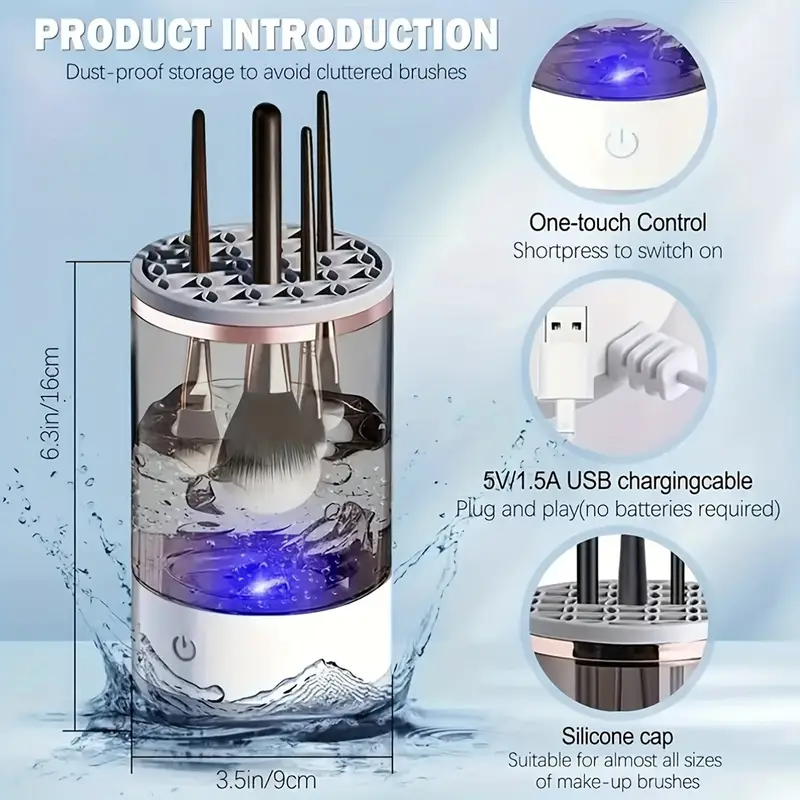 PRODUCT INTRODUCTION
Dust-proof storage to avoid cluttered brushes

6.3in/16cm

3.5in/9cm

One-touch Control
Shortpress to switch on

5V/1.5A USB chargingcable
Plug and play(no batteries required)

Silicone cap
Suitable for almost all sizes of make-up brushes